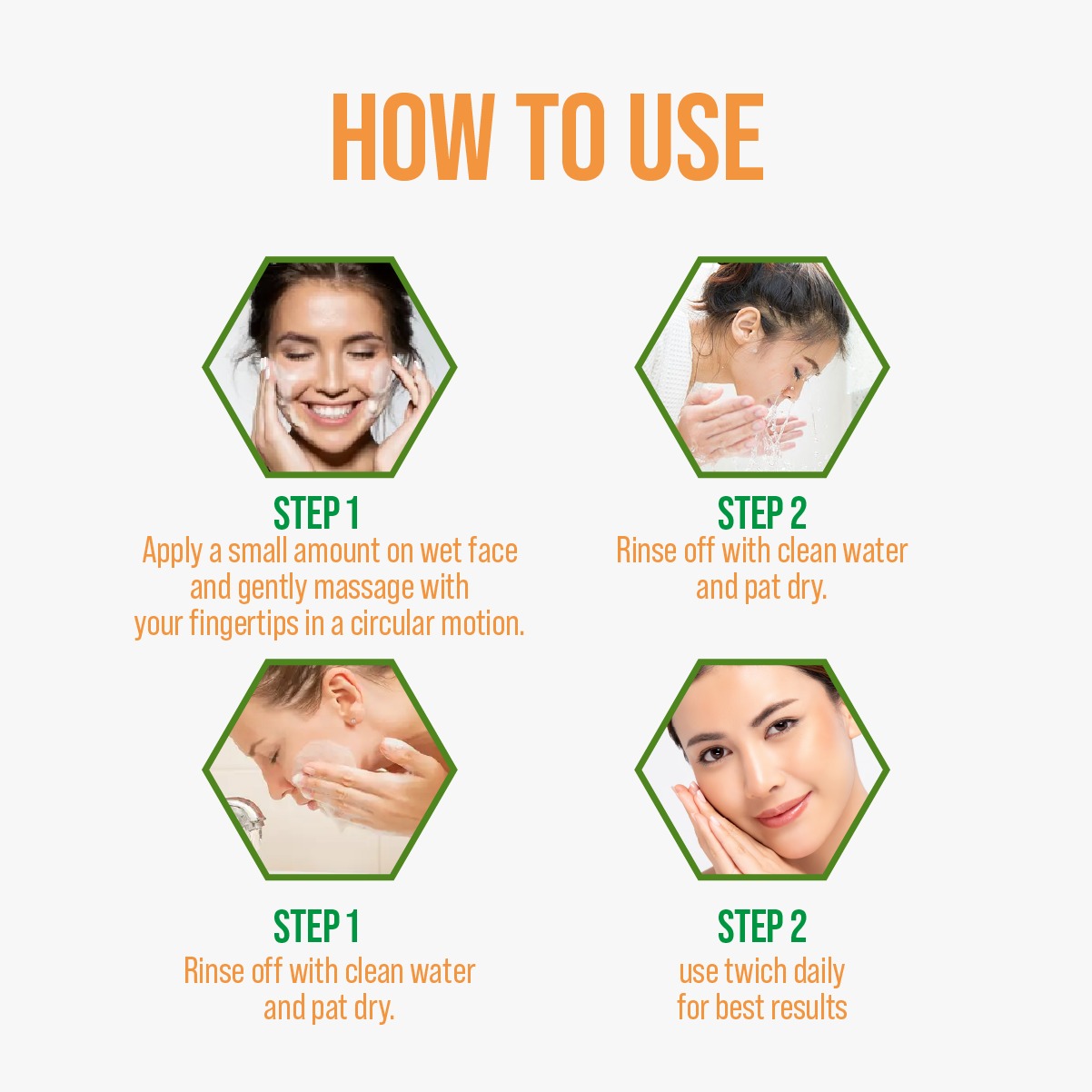 HOW TO USE

STEP 1
Apply a small amount on wet face and gently massage with your fingertips in a circular motion.

STEP 2
Rinse off with clean water and pat dry.

STEP 1
Rinse off with clean water and pat dry.

STEP 2
use twich daily for best results